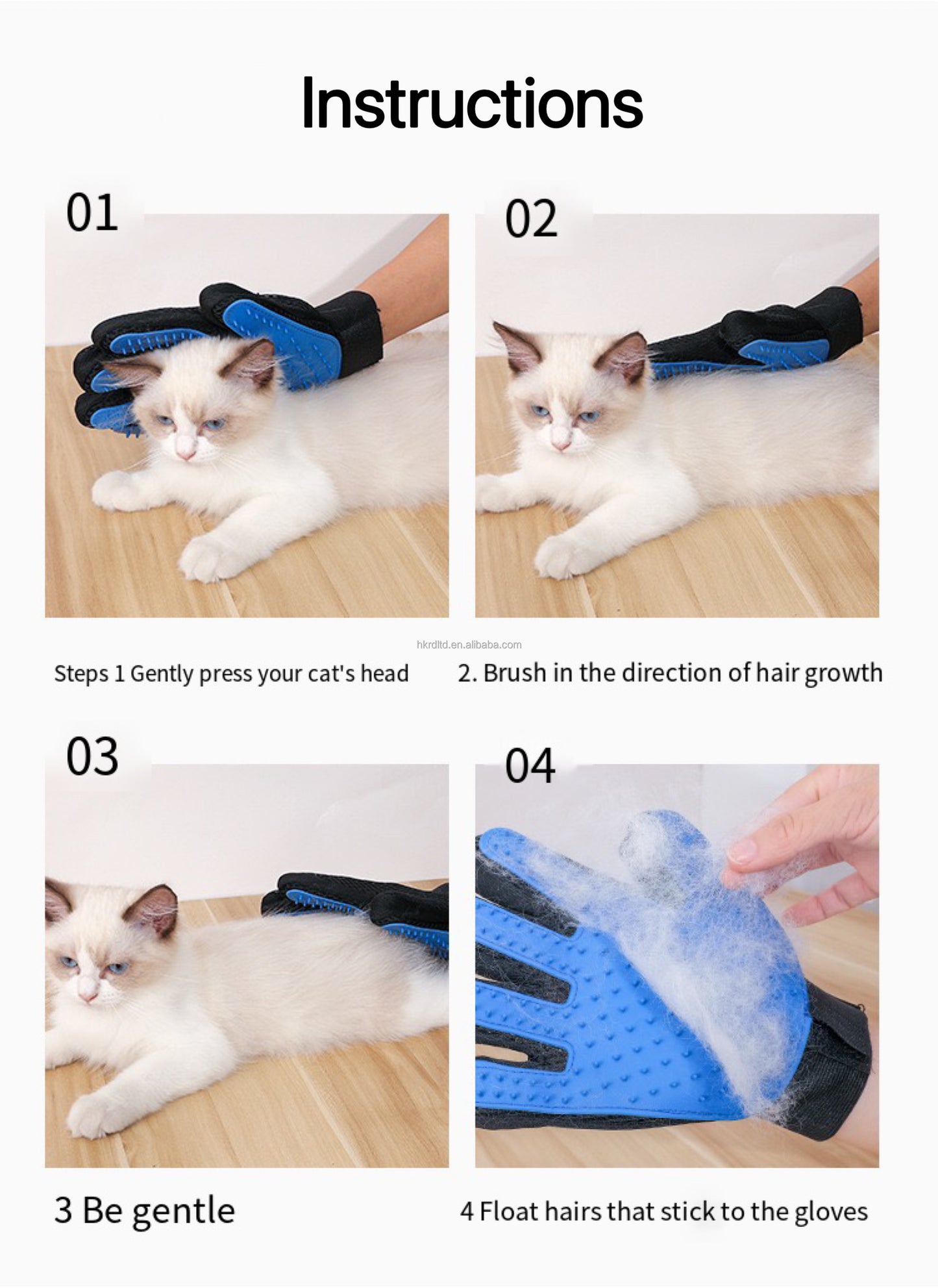 Instructions

01

02

hkrdltd.en.alibaba.com

Steps 1 Gently press your cat's head

2. Brush in the direction of hair growth

03

04

3 Be gentle

4 Float hairs that stick to the gloves