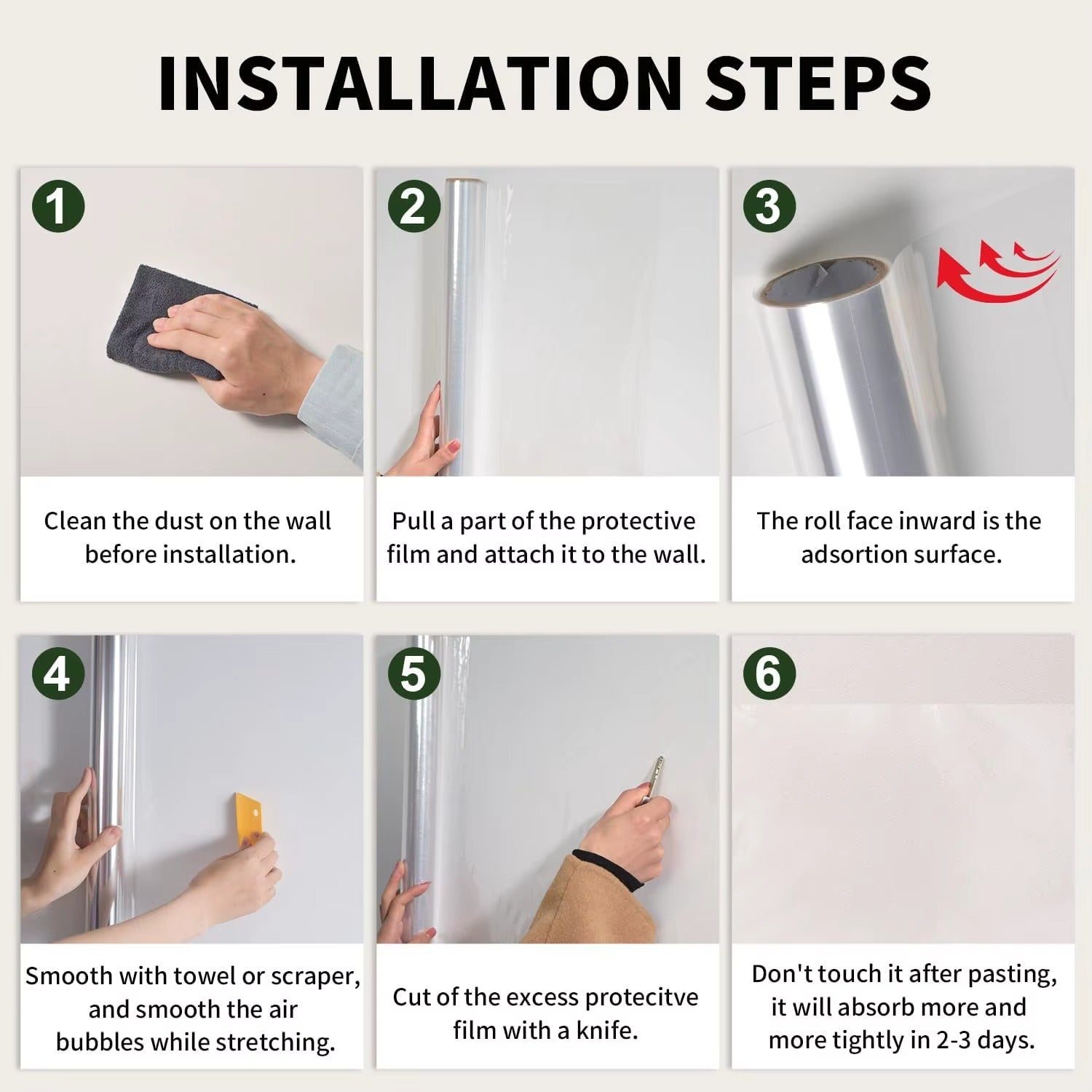 INSTALLATION STEPS

1

Clean the dust on the wall before installation.

2

Pull a part of the protective film and attach it to the wall.

3

The roll face inward is the adsortion surface.

4

Smooth with towel or scraper, and smooth the air bubbles while stretching.

5

Cut of the excess protecitve film with a knife.

6

Don't touch it after pasting, it will absorb more and more tightly in 2-3 days.