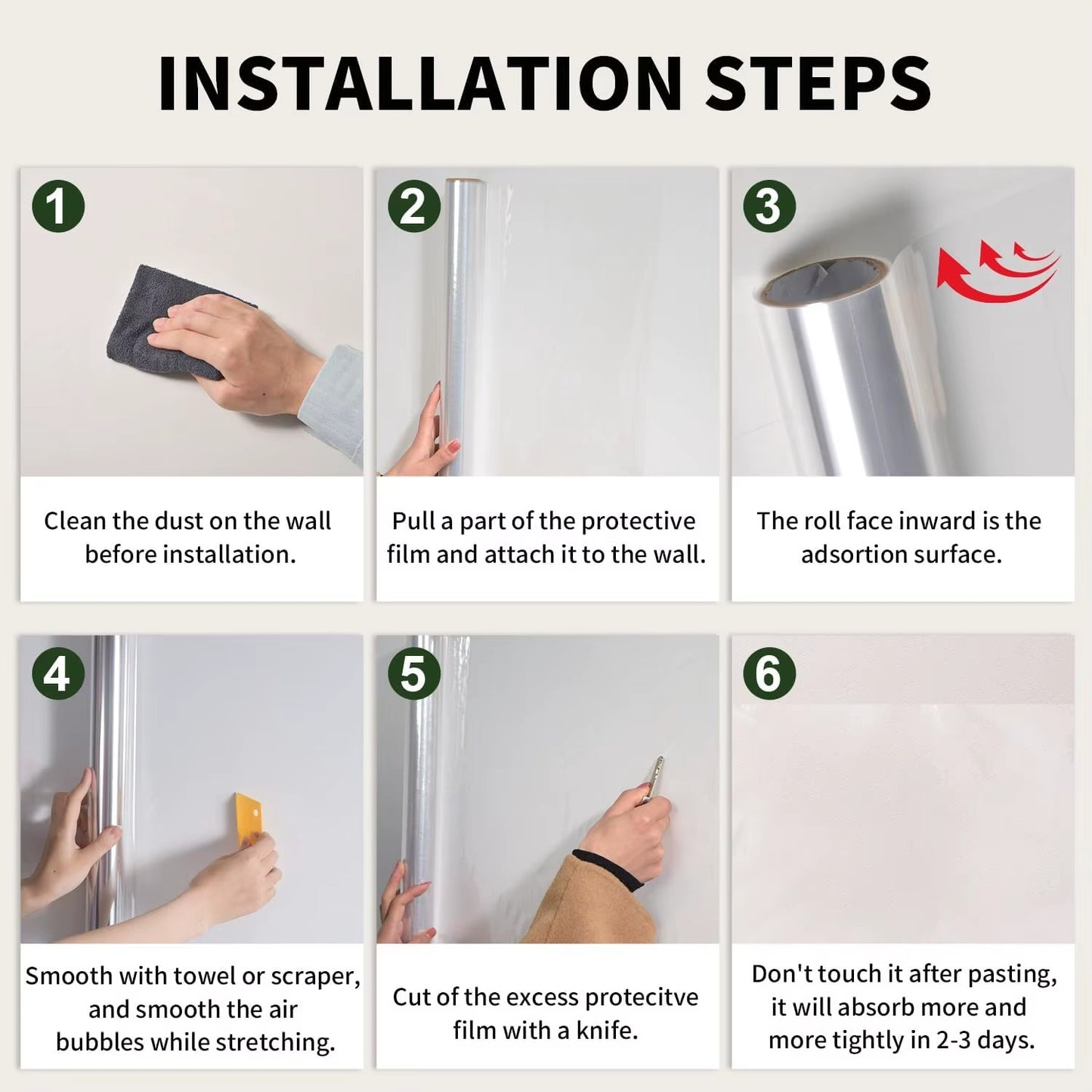 INSTALLATION STEPS

1

Clean the dust on the wall before installation.

2

Pull a part of the protective film and attach it to the wall.

3

The roll face inward is the adsortion surface.

4

Smooth with towel or scraper, and smooth the air bubbles while stretching.

5

Cut of the excess protecitve film with a knife.

6

Don't touch it after pasting, it will absorb more and more tightly in 2-3 days.